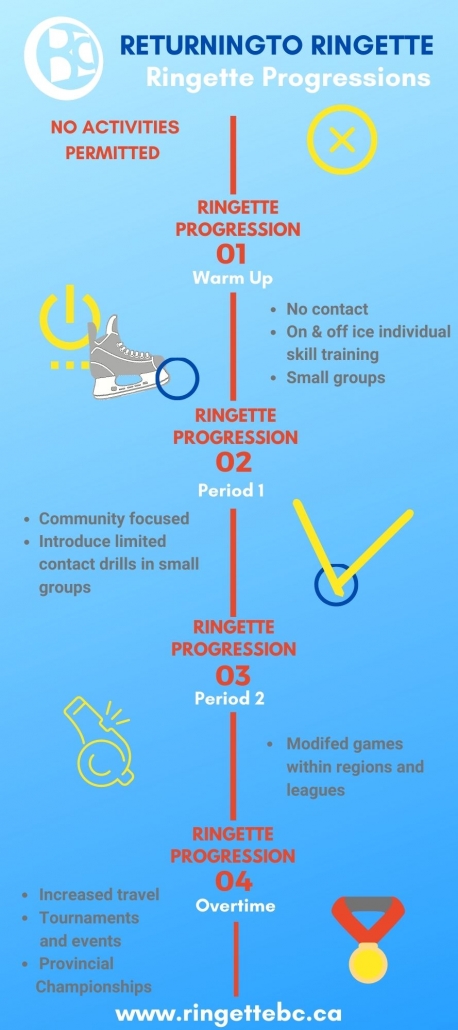 RETURNINGTO RINGETTE
Ringette Progressions

NO ACTIVITIES PERMITTED

RINGETTE PROGRESSION
01
Warm Up

- No contact
- On & off ice individual skill training
- Small groups

RINGETTE PROGRESSION
02
Period 1

- Community focused
- Introduce limited contact drills in small groups

RINGETTE PROGRESSION
03
Period 2

- Modifed games within regions and leagues

RINGETTE PROGRESSION
04
Overtime

- Increased travel
- Tournaments and events
- Provincial Championships

www.ringettebc.ca